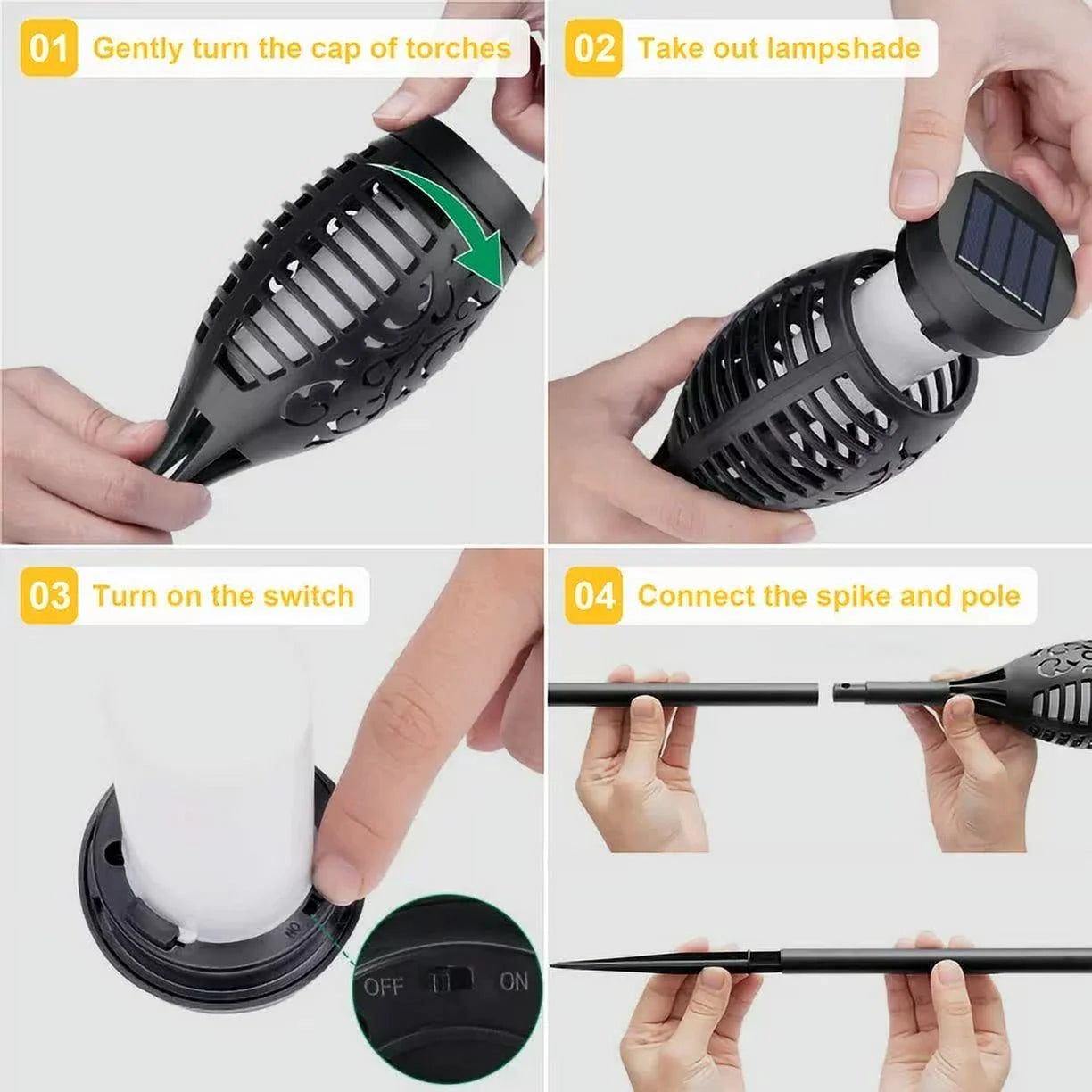 01 Gently turn the cap of torches

02 Take out lampshade

03 Turn on the switch

ON

OFF ON

04 Connect the spike and pole